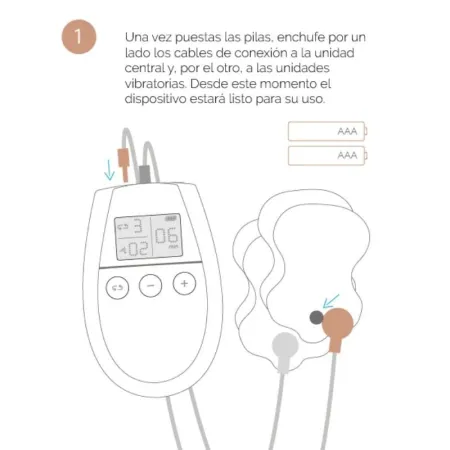 1

Una vez puestas las pilas, enchufe por un lado los cables de conexión a la unidad central y, por el otro, a las unidades vibratorias. Desde este momento el dispositivo estará listo para su uso.

AAA

AAA

3

02

06

min

−

+