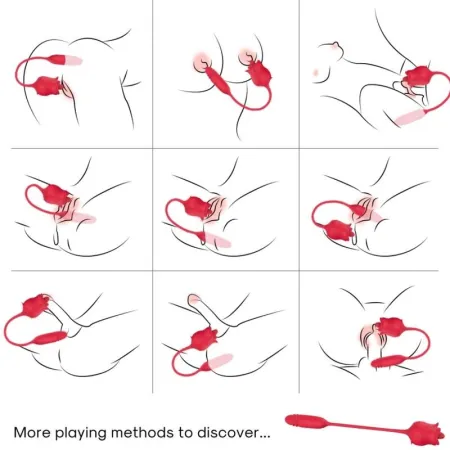 More playing methods to discover...