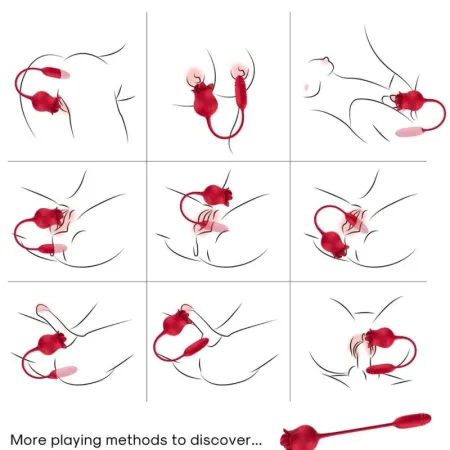 More playing methods to discover...