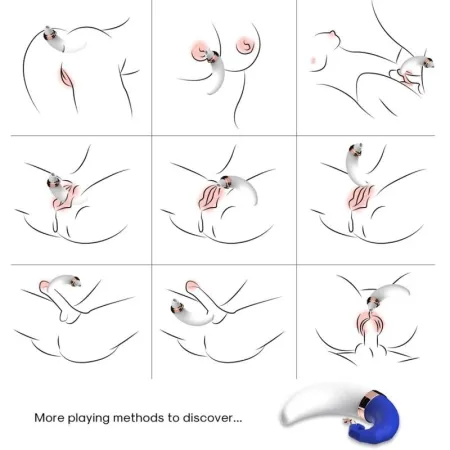 More playing methods to discover...