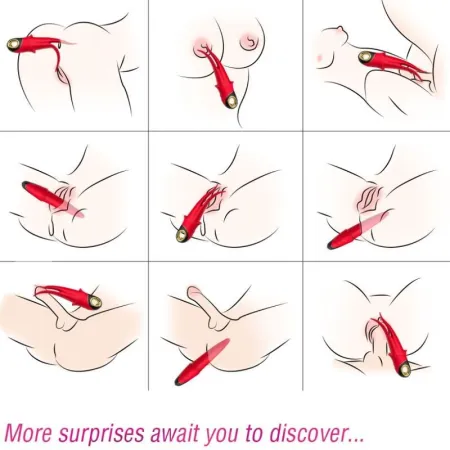 More surprises await you to discover...