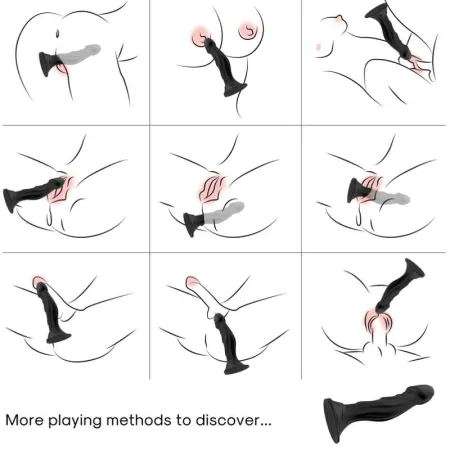 More playing methods to discover...