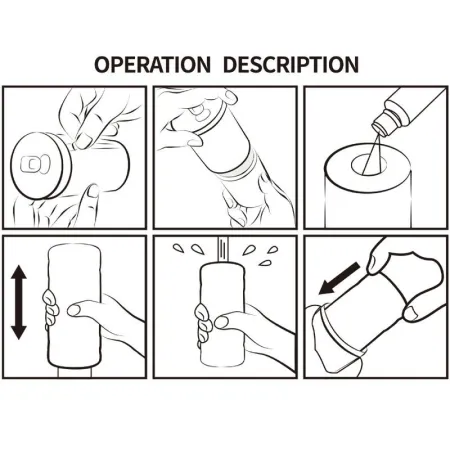 OPERATION DESCRIPTION