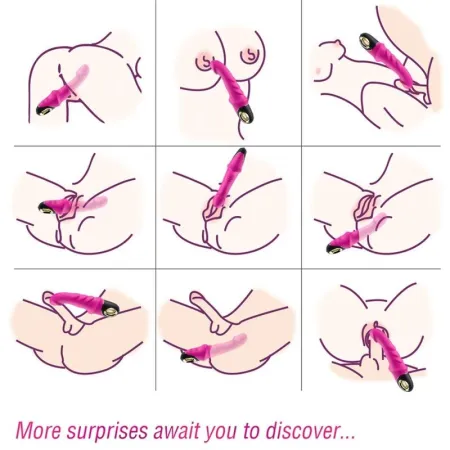 More surprises await you to discover...