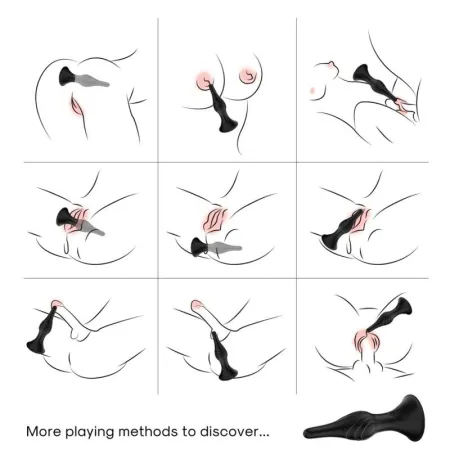 More playing methods to discover...