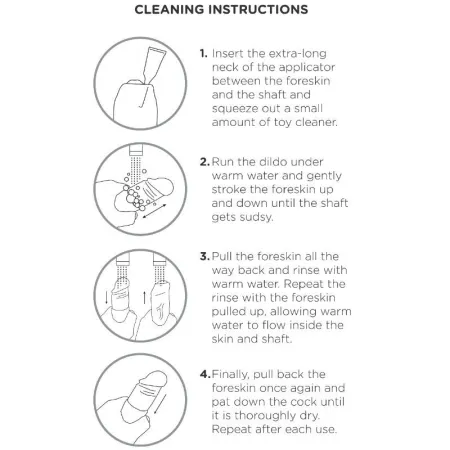 CLEANING INSTRUCTIONS

1. Insert the extra-long neck of the applicator between the foreskin and the shaft and squeeze out a small amount of toy cleaner.

2. Run the dildo under warm water and gently stroke the foreskin up and down until the shaft gets sudsy.

3. Pull the foreskin all the way back and rinse with warm water. Repeat the rinse with the foreskin pulled up, allowing warm water to flow inside the skin and shaft.

4. Finally, pull back the foreskin once again and pat down the cock until it is thoroughly dry. Repeat after each use.